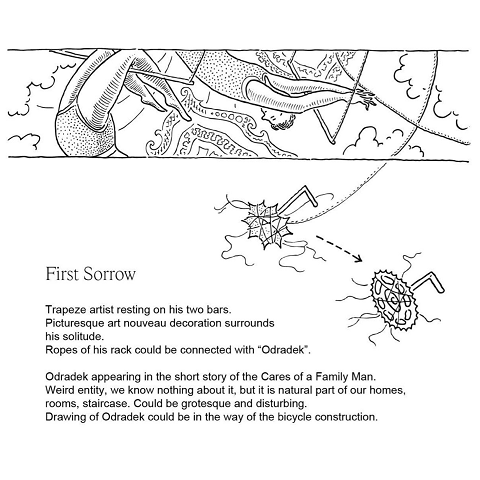 First Sorrow

Trapeze artist resting on his two bars.
Picturesque art nouveau decoration surrounds his solitude.
Ropes of his rack could be connected with “Odradek”.

Odradek appearing in the short story of the Cares of a Family Man.
Weird entity, we know nothing about it, but it is natural part of our homes, rooms, staircase. Could be grotesque and disturbing.
Drawing of Odradek could be in the way of the bicycle construction.