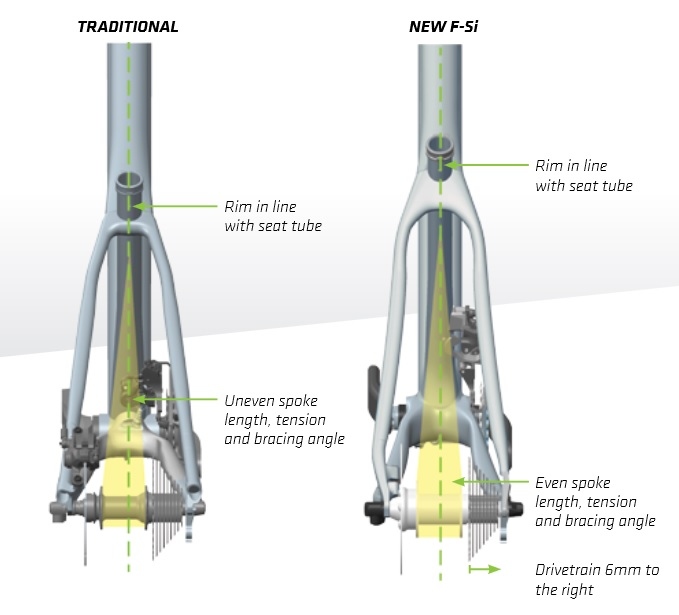 TRADITIONAL

Rim in line with seat tube

Uneven spoke length, tension and bracing angle

NEW F-Si

Rim in line with seat tube

Even spoke length, tension and bracing angle

Drivetrain 6mm to the right